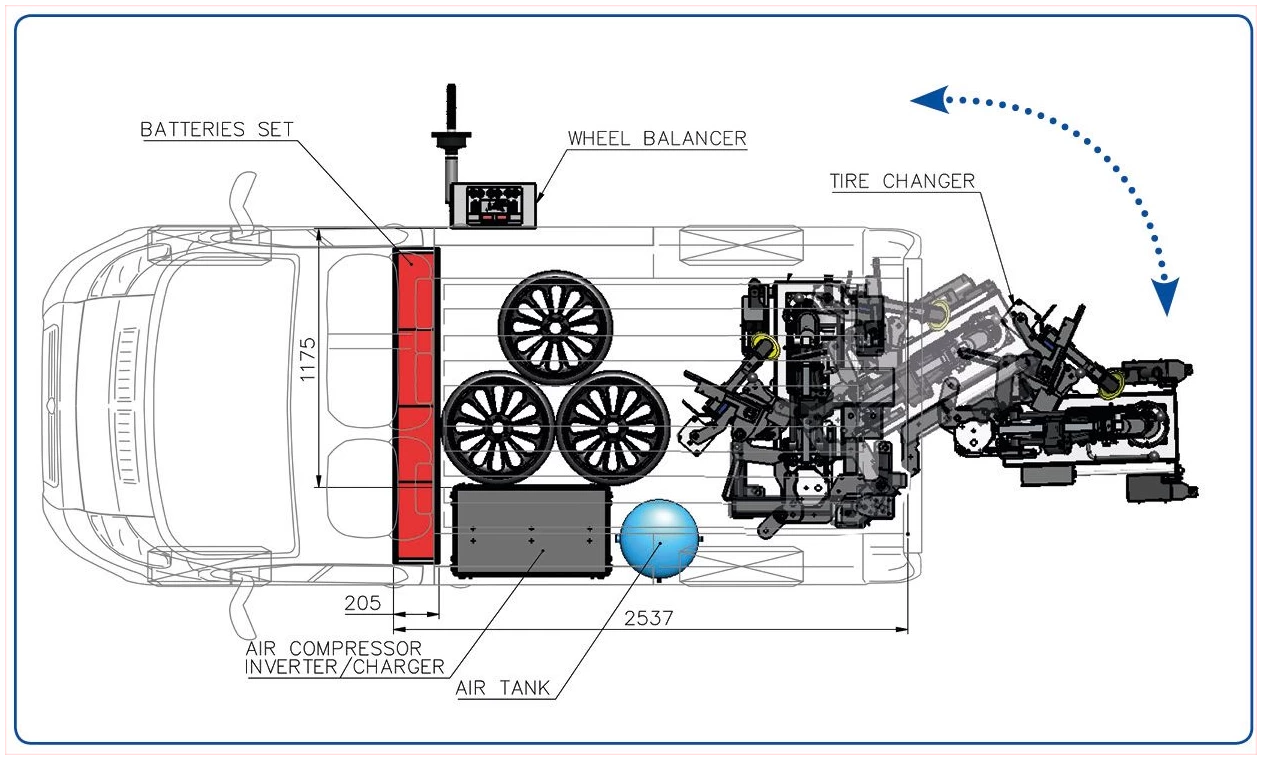 BATTERIES SET
WHEEL BALANCER
TIRE CHANGER
1175
205
2537
AIR COMPRESSOR
INVERTER/CHARGER
AIR TANK