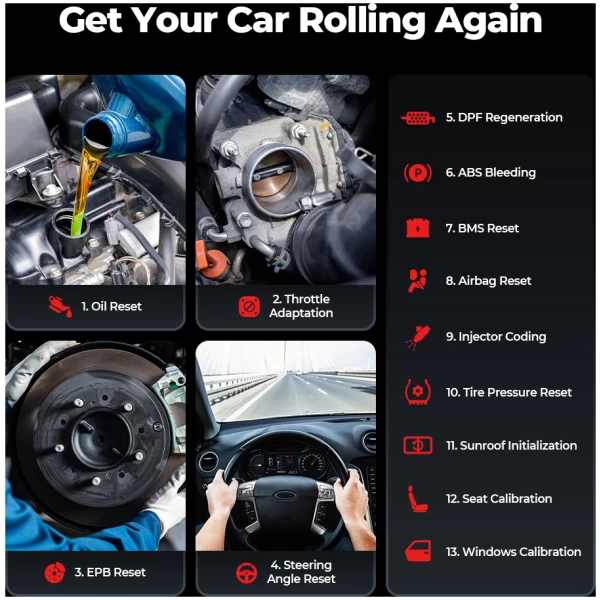 Get Your Car Rolling Again

1. Oil Reset

2. Throttle Adaptation

3. EPB Reset

4. Steering Angle Reset

5. DPF Regeneration

6. ABS Bleeding

7. BMS Reset

8. Airbag Reset

9. Injector Coding

10. Tire Pressure Reset

11. Sunroof Initialization

12. Seat Calibration

13. Windows Calibration