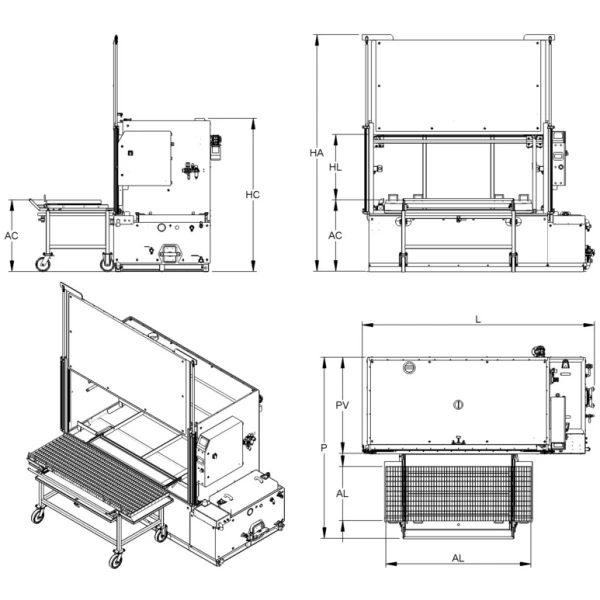 AC

HC

HA

HL

AC

L

PV

P

AL

AL